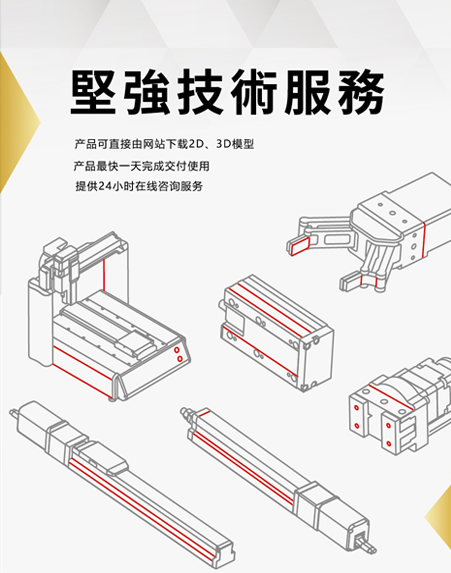 堅強技術服務

产品可直接由网站下载2D、3D模型

产品最快一天完成交付使用

提供24小时在线咨询服务